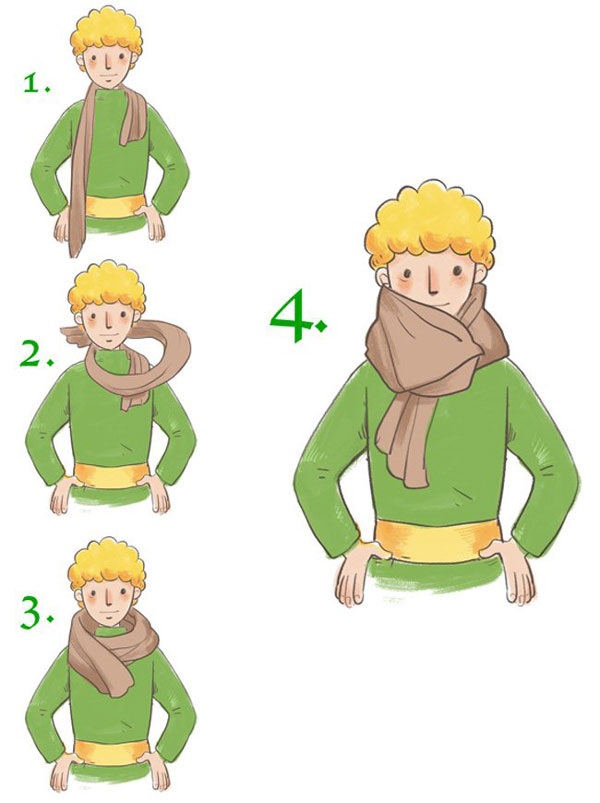 1.

2.

3.

4.